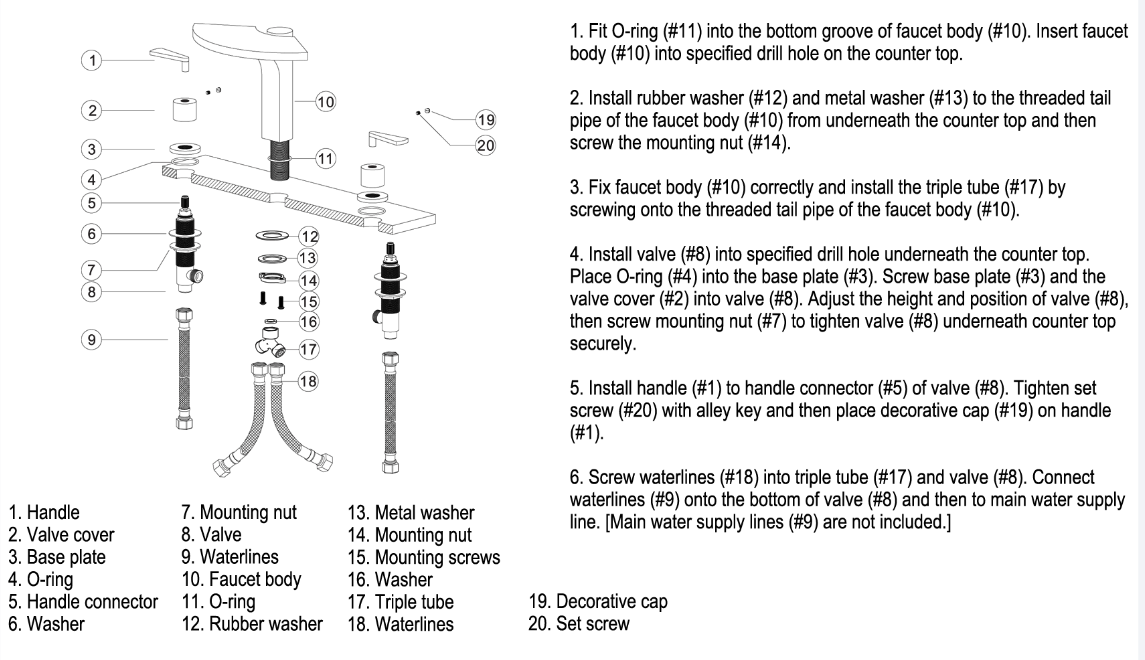 1
2
3
4
5
6
7
8
9
10
11
12
13
14
15
16
17
18
19
20

1. Handle
2. Valve cover
3. Base plate
4. O-ring
5. Handle connector
6. Washer
7. Mounting nut
8. Valve
9. Waterlines
10. Faucet body
11. O-ring
12. Rubber washer
13. Metal washer
14. Mounting nut
15. Mounting screws
16. Washer
17. Triple tube
18. Waterlines
19. Decorative cap
20. Set screw

1. Fit O-ring (#11) into the bottom groove of faucet body (#10). Insert faucet body (#10) into specified drill hole on the counter top.

2. Install rubber washer (#12) and metal washer (#13) to the threaded tail pipe of the faucet body (#10) from underneath the counter top and then screw the mounting nut (#14).

3. Fix faucet body (#10) correctly and install the triple tube (#17) by screwing onto the threaded tail pipe of the faucet body (#10).

4. Install valve (#8) into specified drill hole underneath the counter top. Place O-ring (#4) into the base plate (#3). Screw base plate (#3) and the valve cover (#2) into valve (#8). Adjust the height and position of valve (#8), then screw mounting nut (#7) to tighten valve (#8) underneath counter top securely.

5. Install handle (#1) to handle connector (#5) of valve (#8). Tighten set screw (#20) with alley key and then place decorative cap (#19) on handle (#1).

6. Screw waterlines (#18) into triple tube (#17) and valve (#8). Connect waterlines (#9) onto the bottom of valve (#8) and then to main water supply line. [Main water supply lines (#9) are not included.]