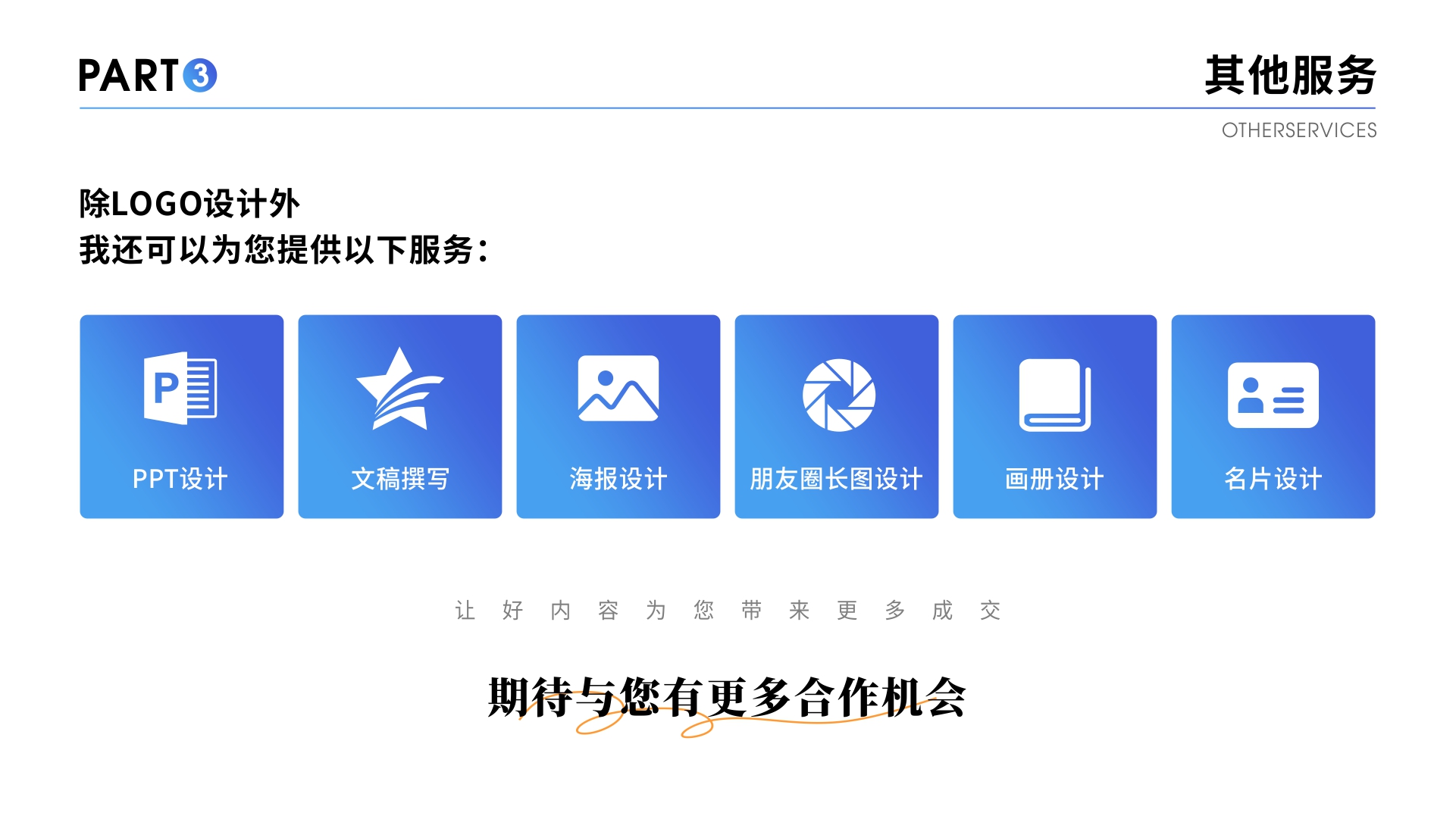 PART3

其他服务

OTHERSERVICES

除LOGO设计外
我还可以为您提供以下服务:

PPT设计

文稿撰写

海报设计

朋友圈长图设计

画册设计

名片设计

让好内容为您带来更多成交

期待与您有更多合作机会